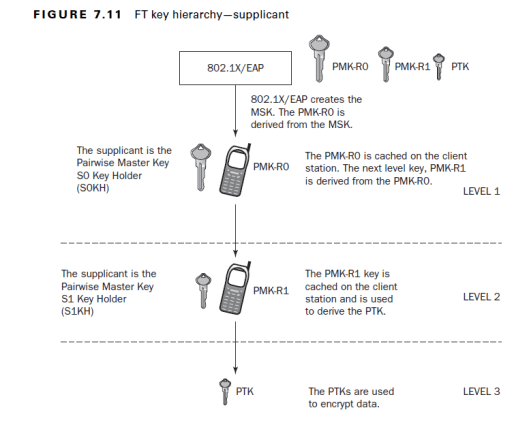 FIGURE 7.11 FT key hierarchy—supplicant

802.1X/EAP

PMK-R0 PMK-R1 PTK

802.1X/EAP creates the MSK. The PMK-R0 is derived from the MSK.

The supplicant is the Pairwise Master Key S0 Key Holder (S0KH)

PMK-R0

The PMK-R0 is cached on the client station. The next level key, PMK-R1 is derived from the PMK-R0.

LEVEL 1

The supplicant is the Pairwise Master Key S1 Key Holder (S1KH)

PMK-R1

The PMK-R1 key is cached on the client station and is used to derive the PTK.

LEVEL 2

PTK

The PTKs are used to encrypt data.

LEVEL 3